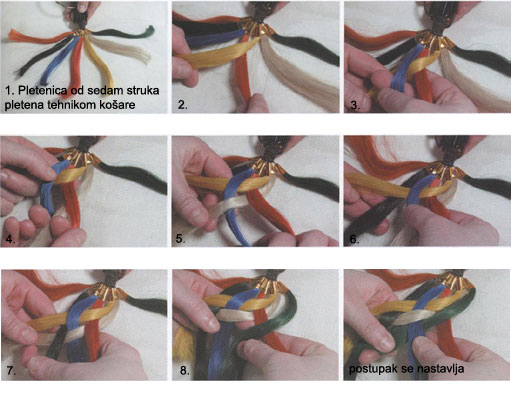 1. Pletenica od sedam struka pletena tehnikom košare

2.

3.

4.

5.

6.

7.

8.

postupak se nastavlja