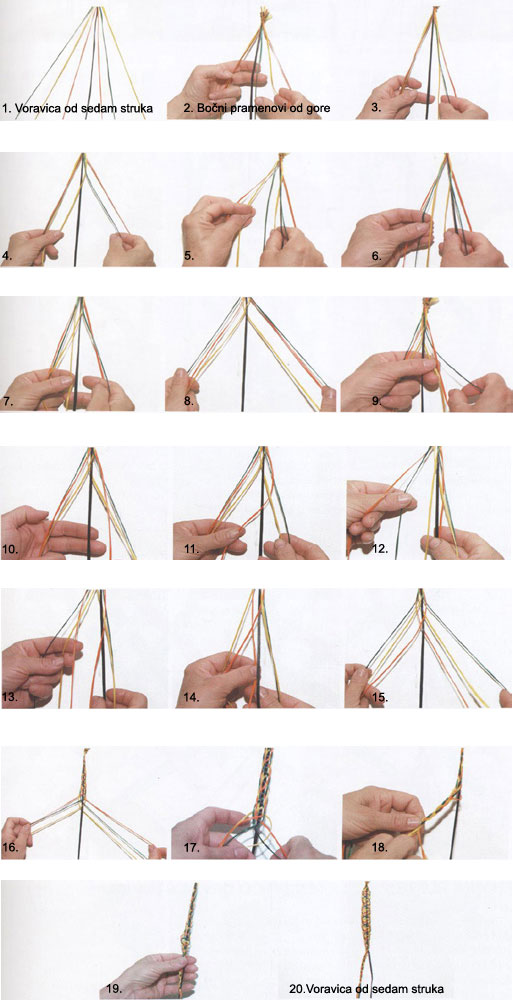 1. Voravica od sedam struka

2. Bočni pramenovi od gore

3.

4.

5.

6.

7.

8.

9.

10.

11.

12.

13.

14.

15.

16.

17.

18.

19.

20.Voravica od sedam struka